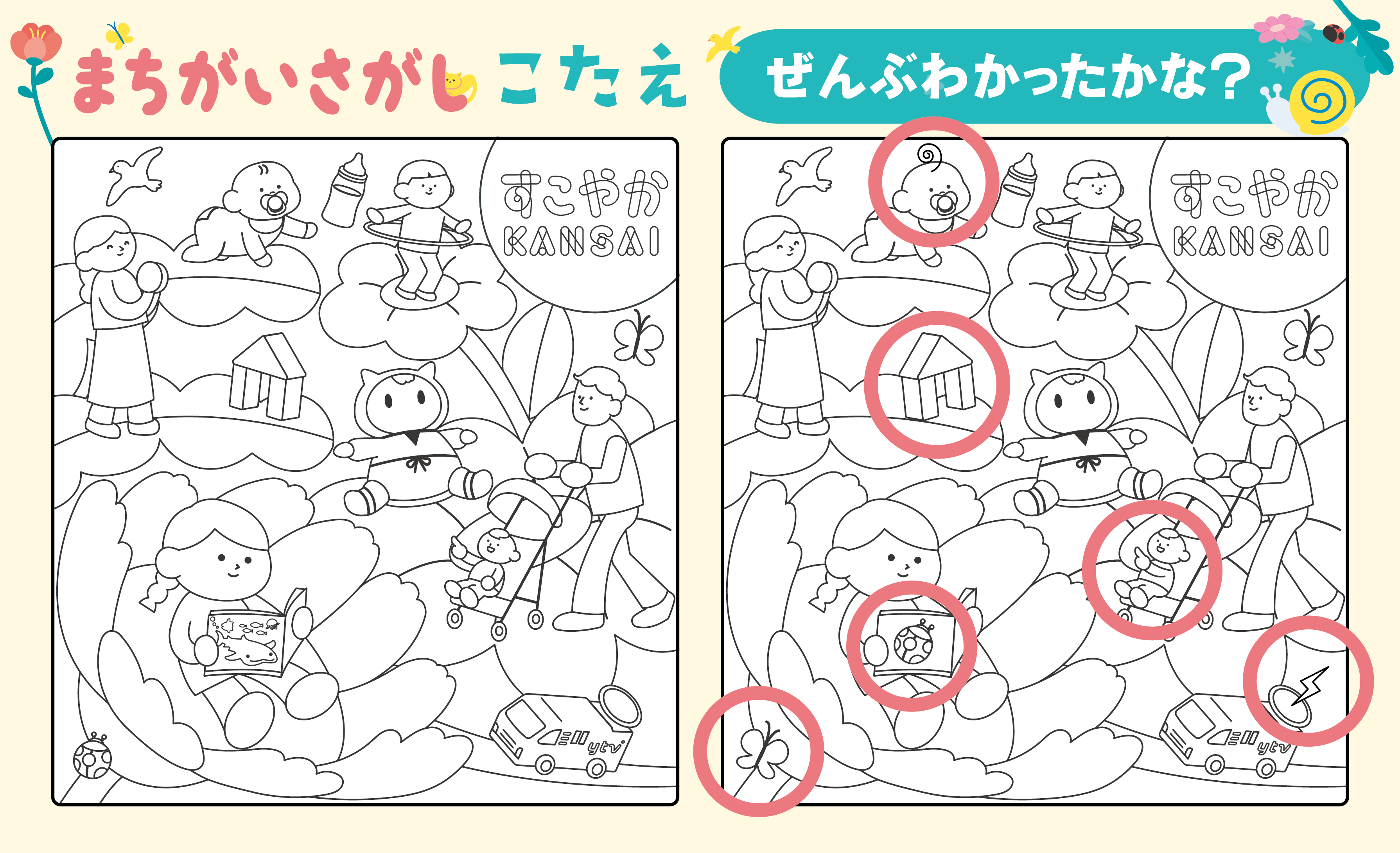 まちがいさがし こたえ

ぜんぶわかったかな?

すこやか
KANSAI

ytv

すこやか
KANSAI

ytv