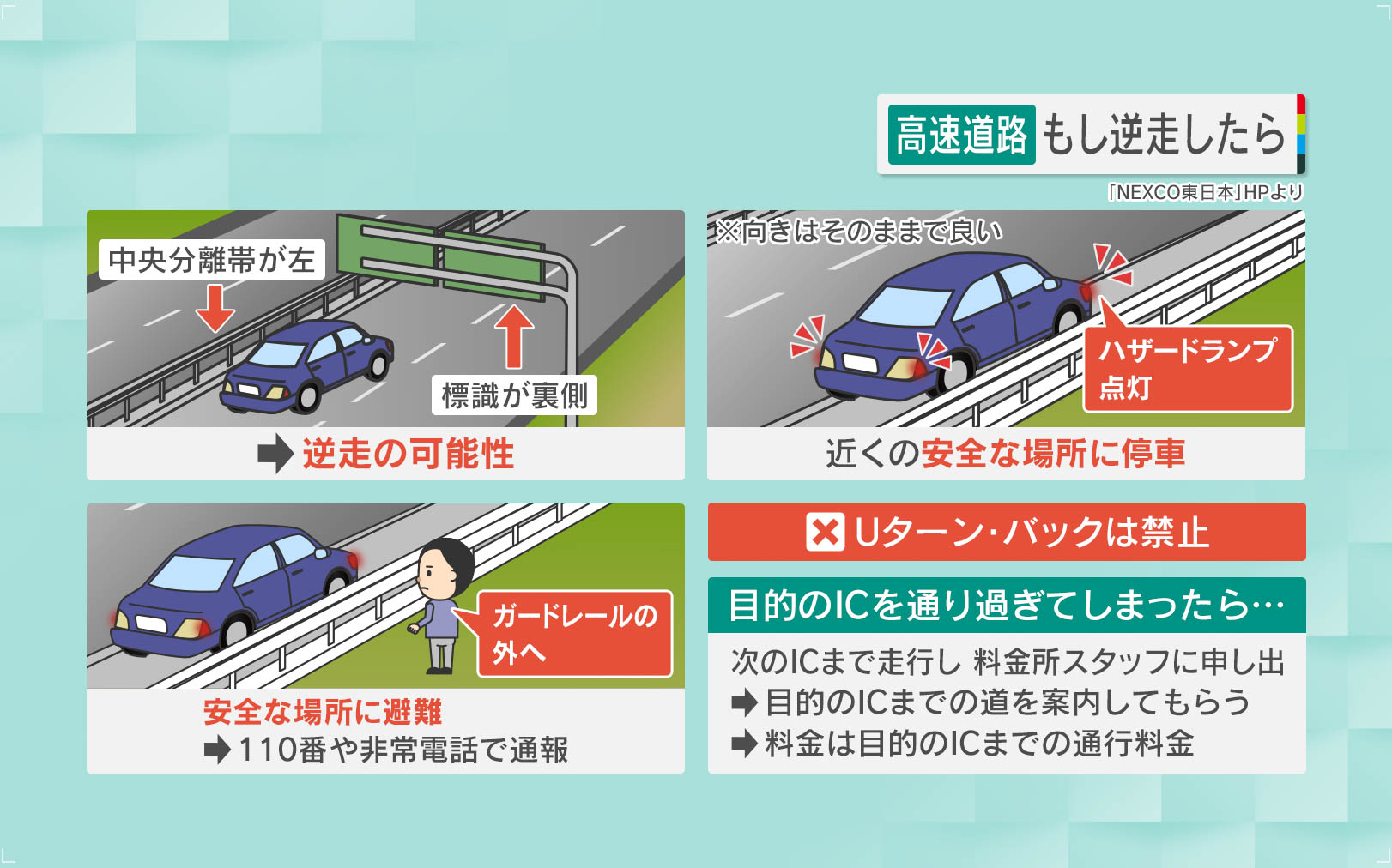 高速道路 もし逆走したら

「NEXCO東日本」HPより

中央分離帯が左

標識が裏側

➡ 逆走の可能性

※向きはそのままで良い

ハザードランプ点灯

近くの安全な場所に停車

ガードレールの外へ

安全な場所に避難
➡ 110番や非常電話で通報

✕ Uターン・バックは禁止

目的のICを通り過ぎてしまったら…

次のICまで走行し 料金所スタッフに申し出
➡ 目的のICまでの道を案内してもらう
➡ 料金は目的のICまでの通行料金