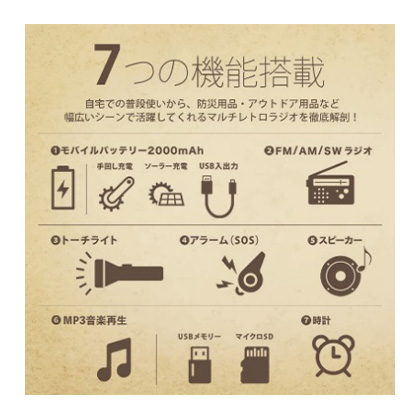 7つの機能搭載

自宅での普段使いから、防災用品・アウトドア用品など
幅広いシーンで活躍してくれるマルチレトロラジオを徹底解剖！

❶モバイルバッテリー2000mAh

手回し充電 ソーラー充電 USB入出力

❷FM/AM/SWラジオ

❸トーチライト

❹アラーム（SOS）

❺スピーカー

❻MP3音楽再生

USBメモリー マイクロSD

❼時計